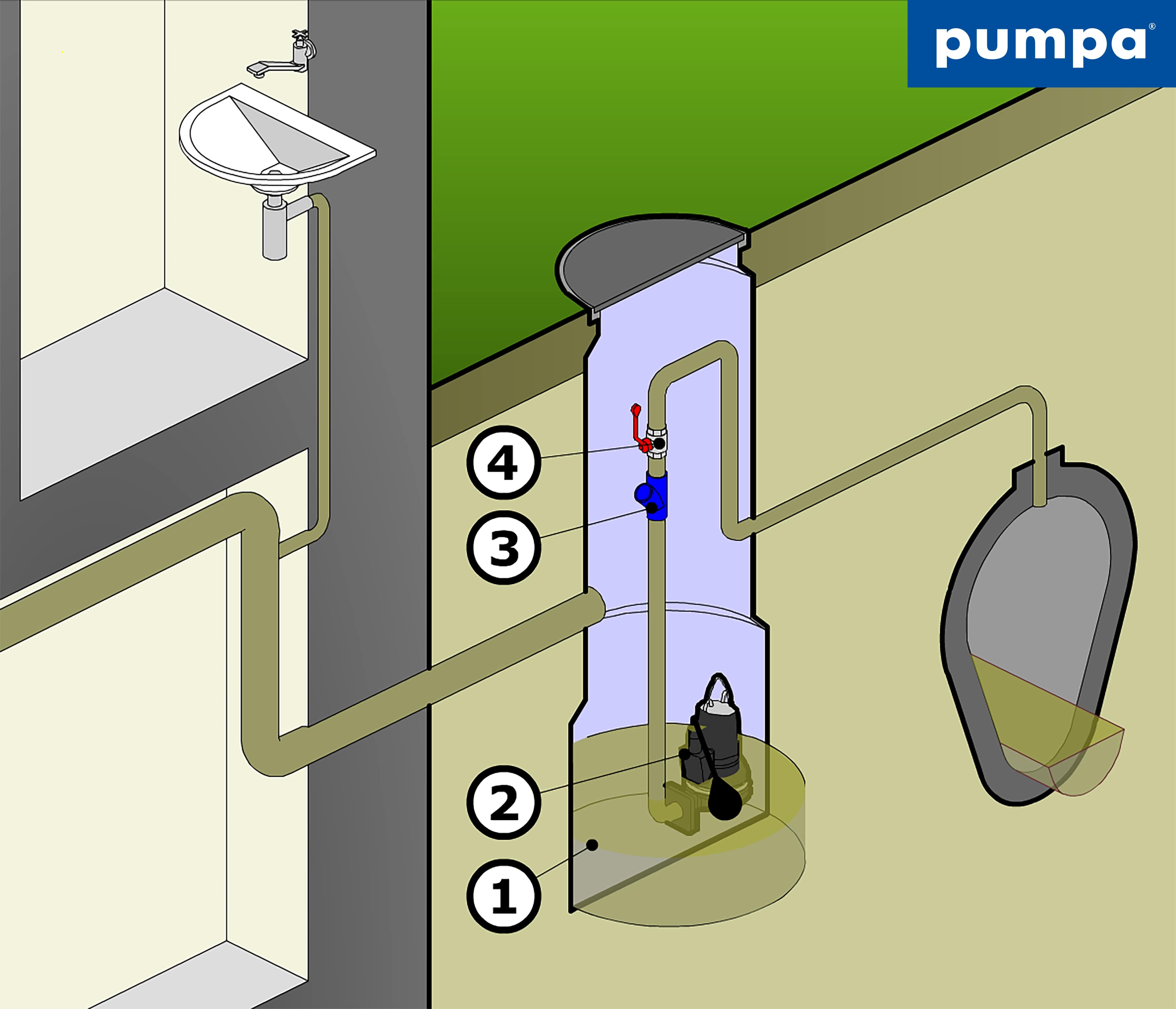 pumpa®

4

3

2

1